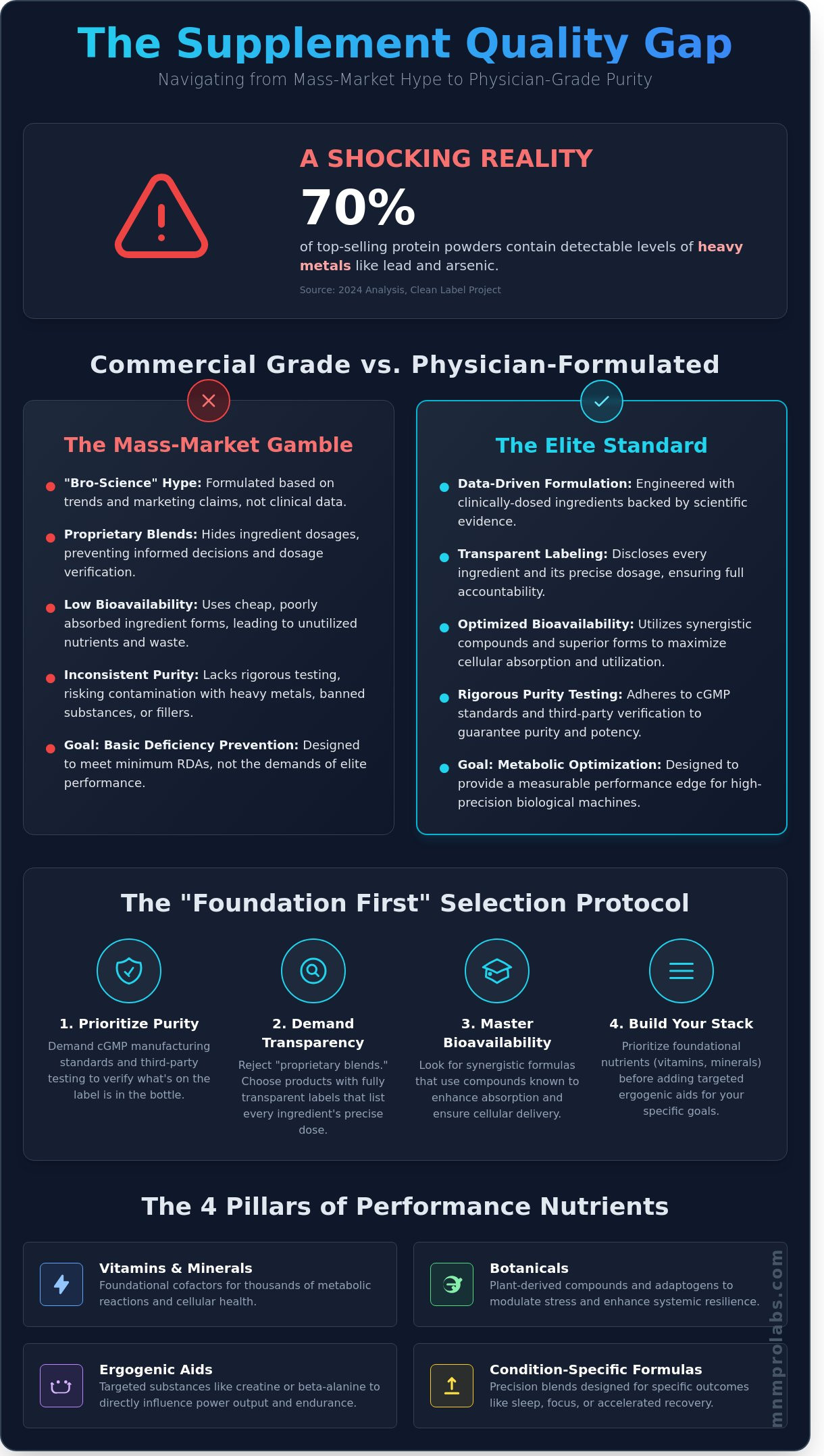 The Supplement Quality Gap

Navigating from Mass-Market Hype to Physician-Grade Purity

A SHOCKING REALITY

70%

of top-selling protein powders contain detectable levels of heavy metals like lead and arsenic.

Source: 2024 Analysis, Clean Label Project

Commercial Grade vs. Physician-Formulated

The Mass-Market Gamble

"Bro-Science" Hype: Formulated based on trends and marketing claims, not clinical data.

Proprietary Blends: Hides ingredient dosages, preventing informed decisions and dosage verification.

Low Bioavailability: Uses cheap, poorly absorbed ingredient forms, leading to unutilized nutrients and waste.

Inconsistent Purity: Lacks rigorous testing, risking contamination with heavy metals, banned substances, or fillers.

Goal: Basic Deficiency Prevention: Designed to meet minimum RDAs, not the demands of elite performance.

The Elite Standard

Data-Driven Formulation: Engineered with clinically-dosed ingredients backed by scientific evidence.

Transparent Labeling: Discloses every ingredient and its precise dosage, ensuring full accountability.

Optimized Bioavailability: Utilizes synergistic compounds and superior forms to maximize cellular absorption and utilization.

Rigorous Purity Testing: Adheres to cGMP standards and third-party verification to guarantee purity and potency.

Goal: Metabolic Optimization: Designed to provide a measurable performance edge for high-precision biological machines.

The "Foundation First" Selection Protocol

1. Prioritize Purity
Demand cGMP manufacturing standards and third-party testing to verify what's on the label is in the bottle.

2. Demand Transparency
Reject "proprietary blends." Choose products with fully transparent labels that list every ingredient's precise dose.

3. Master Bioavailability
Look for synergistic formulas that use compounds known to enhance absorption and ensure cellular delivery.

4. Build Your Stack
Prioritize foundational nutrients (vitamins, minerals) before adding targeted ergogenic aids for your specific goals.

The 4 Pillars of Performance Nutrients

Vitamins & Minerals
Foundational cofactors for thousands of metabolic reactions and cellular health.

Botanicals
Plant-derived compounds and adaptogens to modulate stress and enhance systemic resilience.

Ergogenic Aids
Targeted substances like creatine or beta-alanine to directly influence power output and endurance.

Condition-Specific Formulas
Precision blends designed for specific outcomes like sleep, focus, or accelerated recovery.

mnmprolabs.com